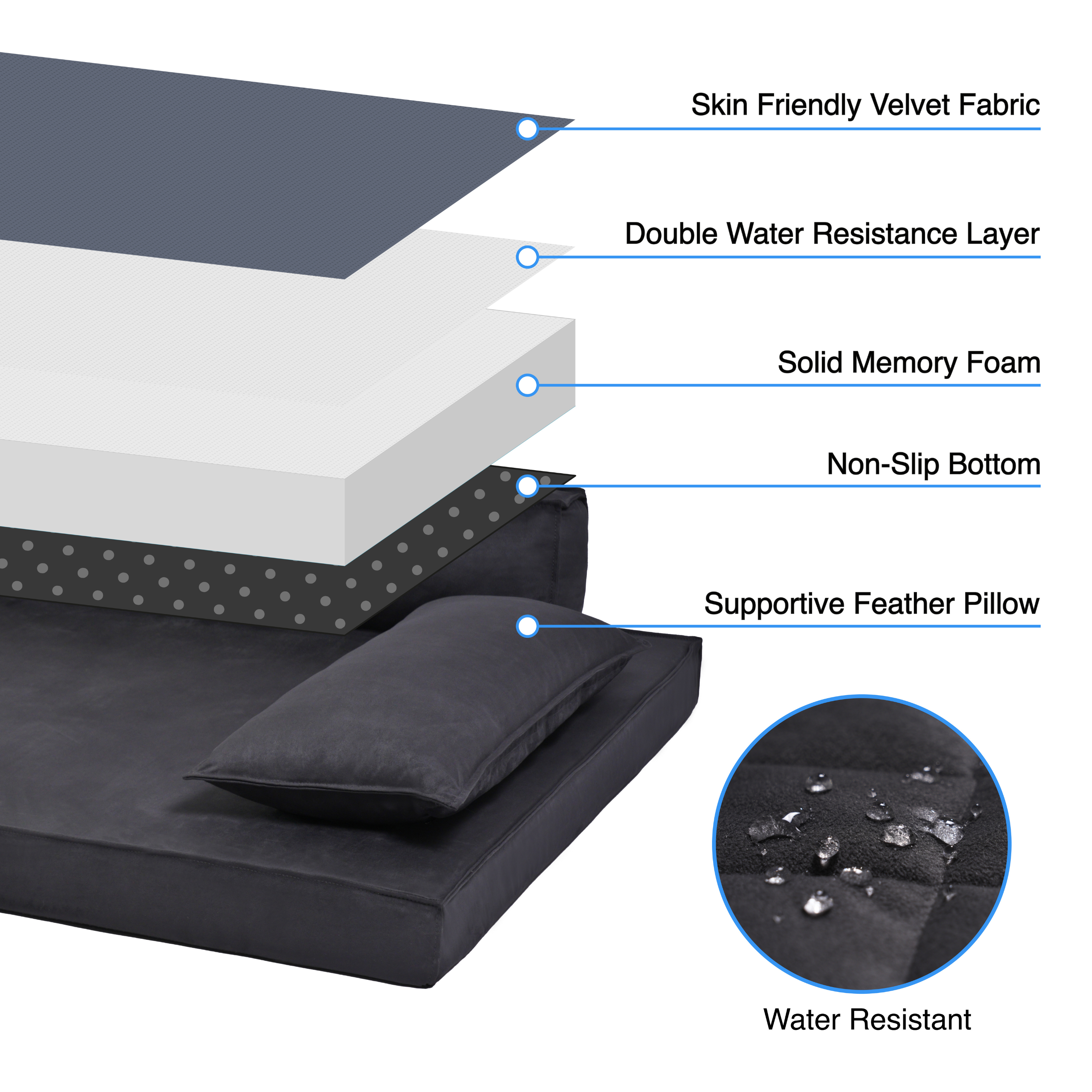 Skin Friendly Velvet Fabric

Double Water Resistance Layer

Solid Memory Foam

Non-Slip Bottom

Supportive Feather Pillow

Water Resistant